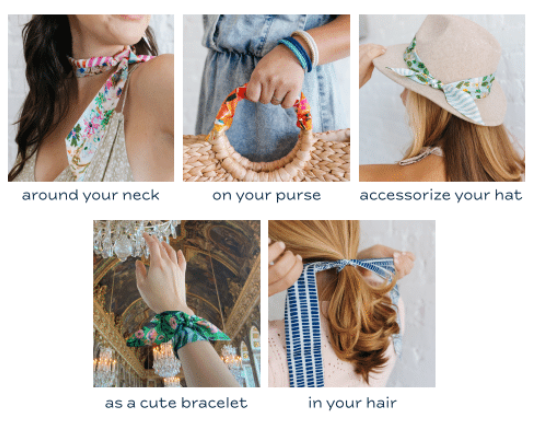 around your neck

on your purse

accessorize your hat

as a cute bracelet

in your hair